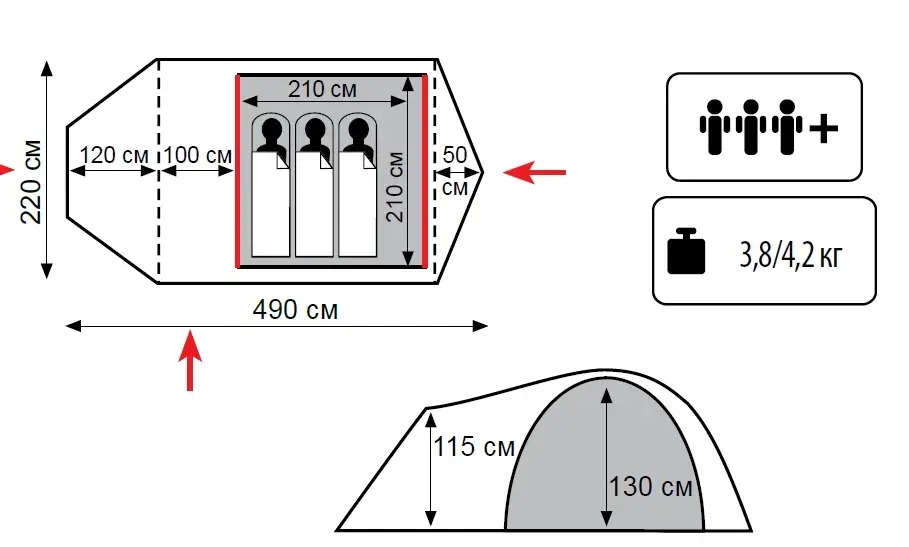 220 см

120 см

100 см

210 см

210 см

50 см

490 см

+

3,8/4,2 кг

115 см

130 см