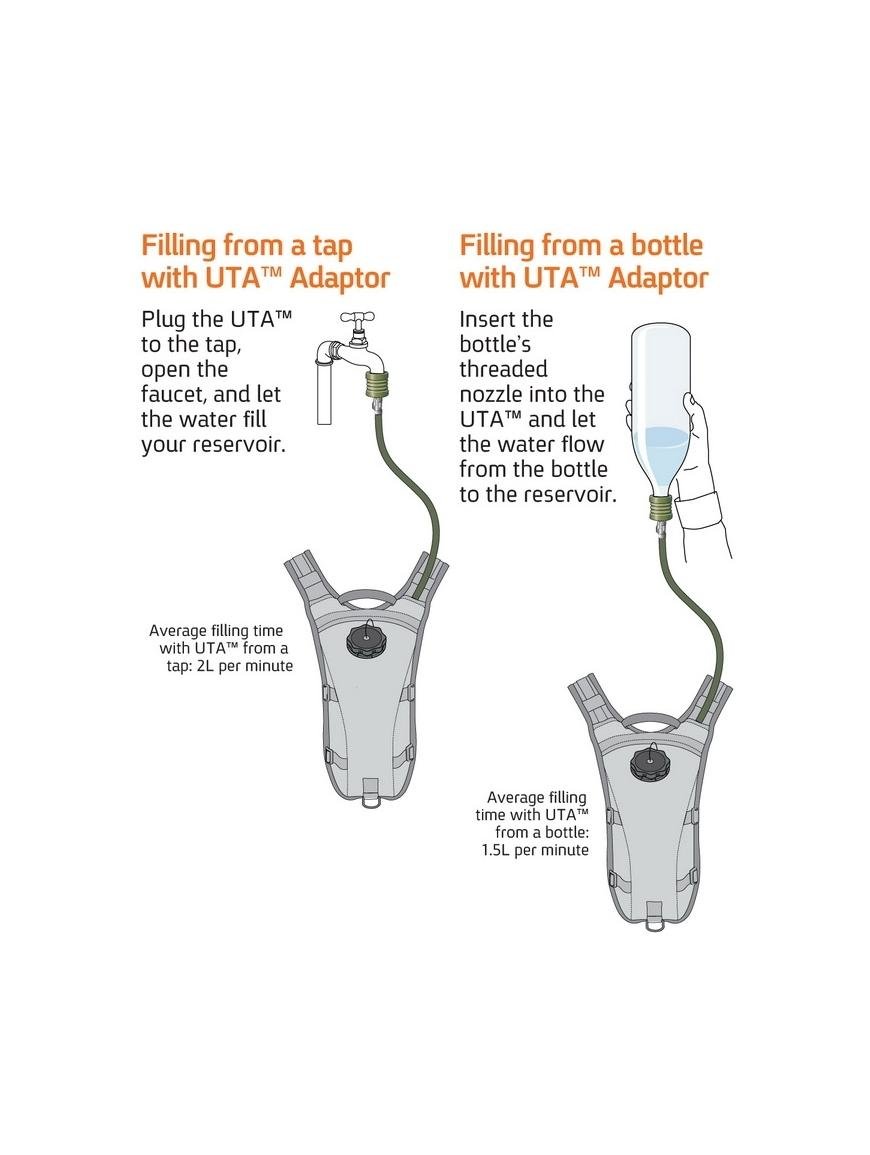 Filling from a tap with UTA™ Adaptor

Plug the UTA™ to the tap, open the faucet, and let the water fill your reservoir.

Average filling time with UTA™ from a tap: 2L per minute

Filling from a bottle with UTA™ Adaptor

Insert the bottle's threaded nozzle into the UTA™ and let the water flow from the bottle to the reservoir.

Average filling time with UTA™ from a bottle: 1.5L per minute