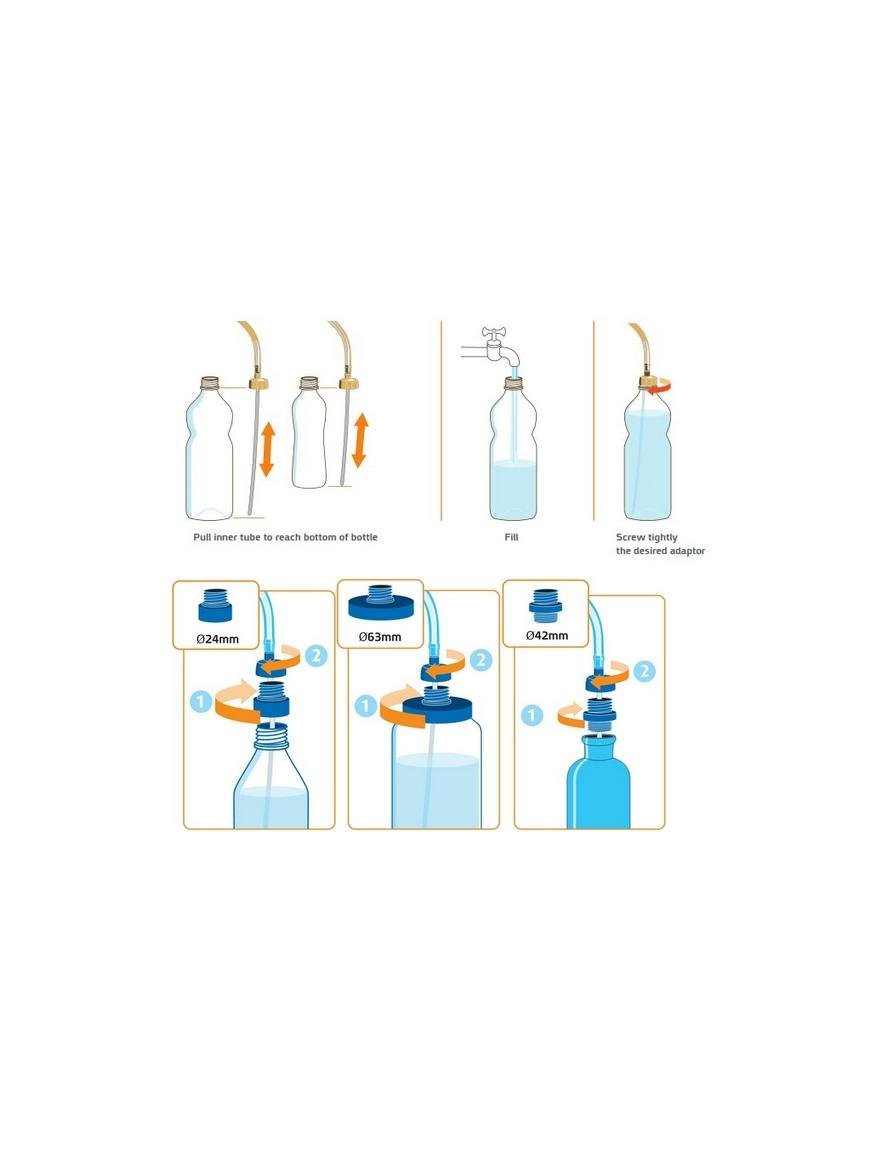 Pull inner tube to reach bottom of bottle

Fill

Screw tightly
the desired adaptor

Ø24mm

2

1

Ø63mm

2

1

Ø42mm

2

1