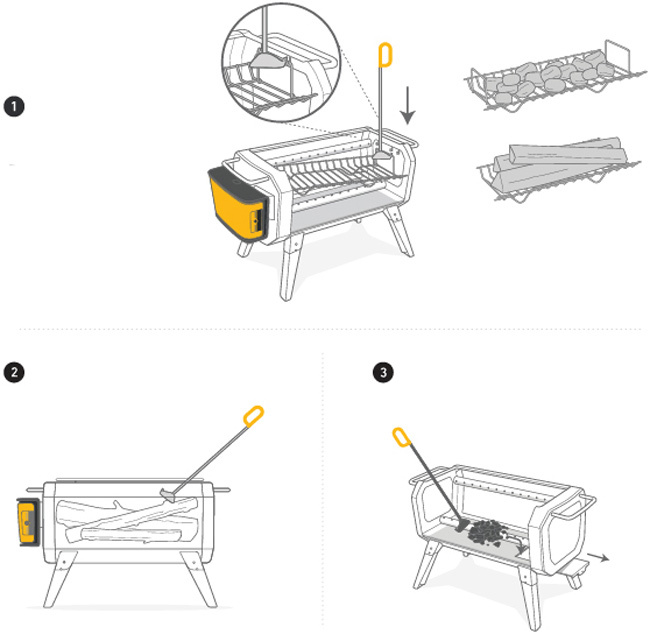 1

2

3