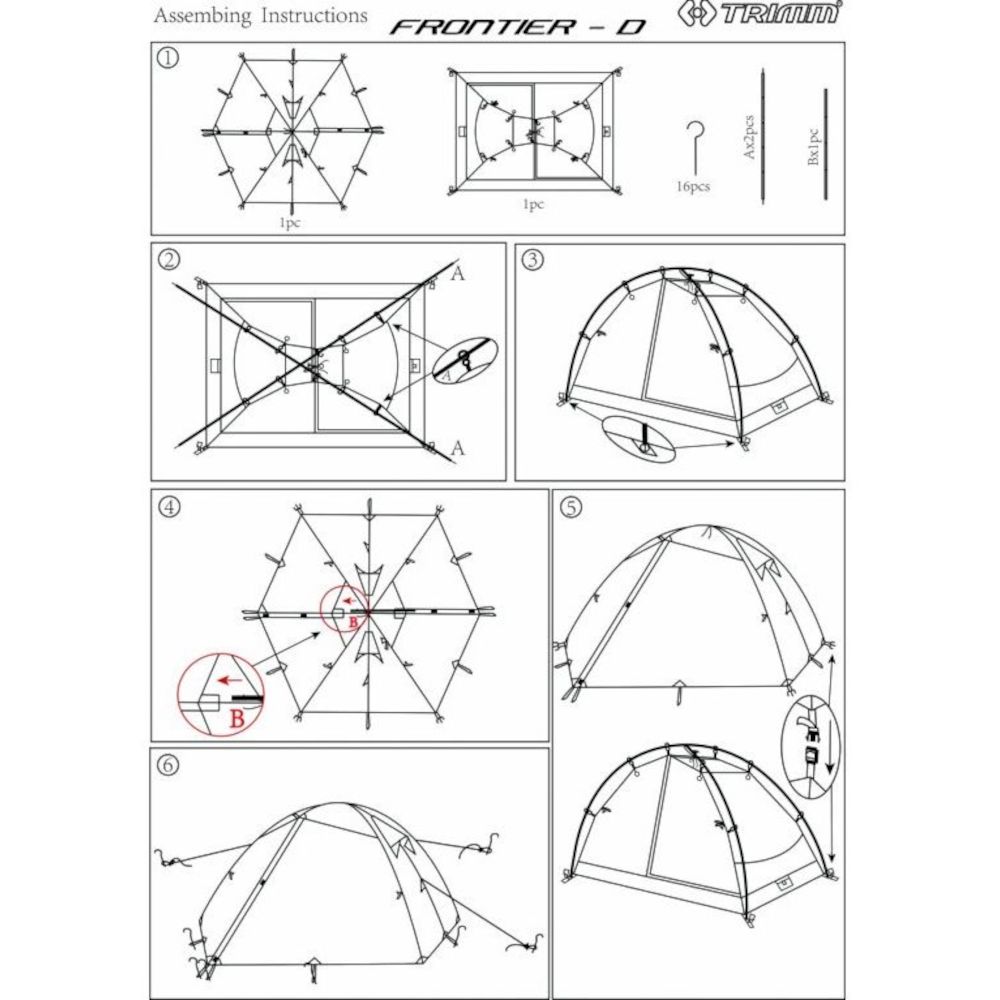 Assembing Instructions FRONTIER - D TRIMM

①

1pc

1pc

16pcs

Ax2pcs

Bx1pc

②

A

A

A

③

④

B

B

⑤

⑥